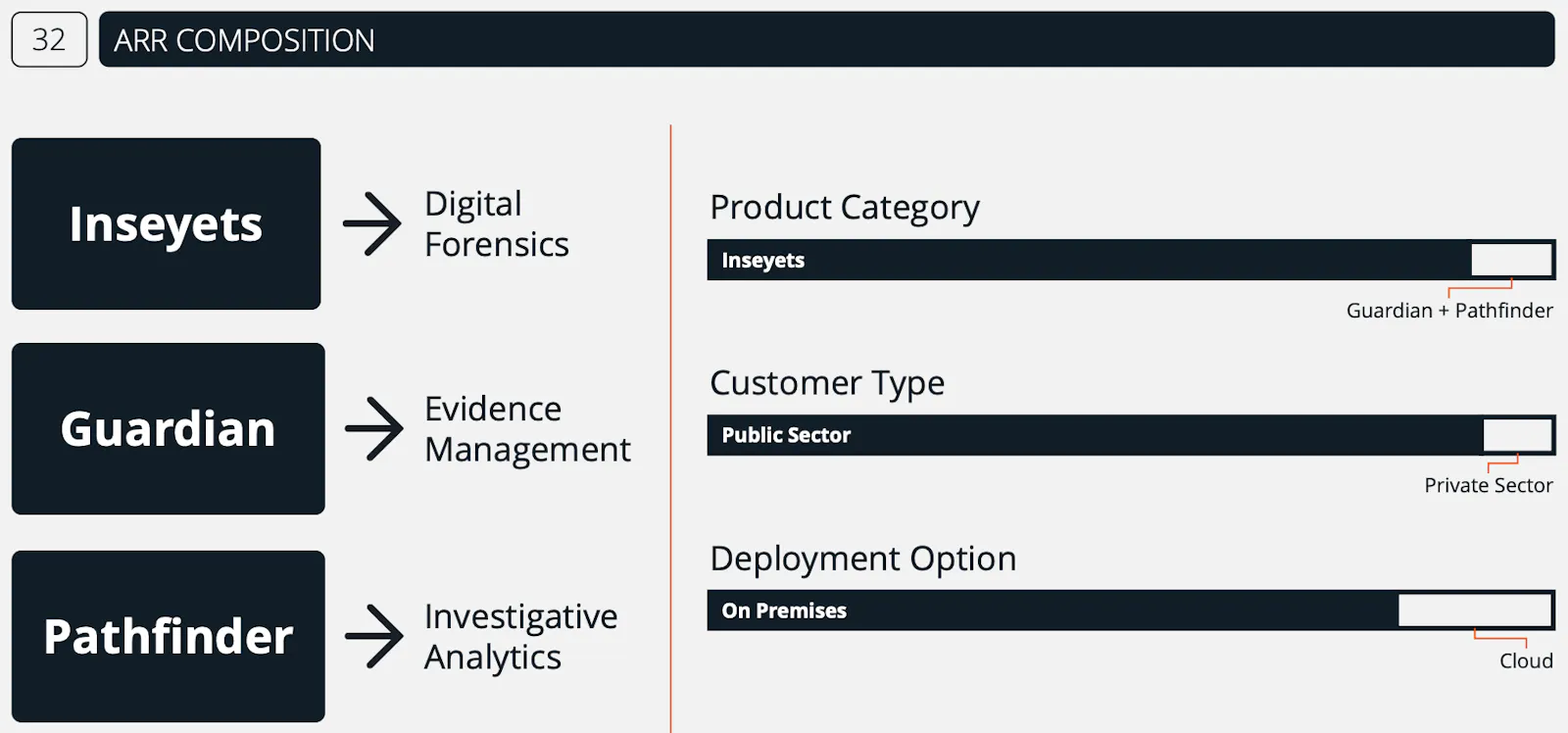 32

ARR COMPOSITION

Inseyets

Digital Forensics

Guardian

Evidence Management

Pathfinder

Investigative Analytics

Product Category

Inseyets

Guardian + Pathfinder

Customer Type

Public Sector

Private Sector

Deployment Option

On Premises

Cloud