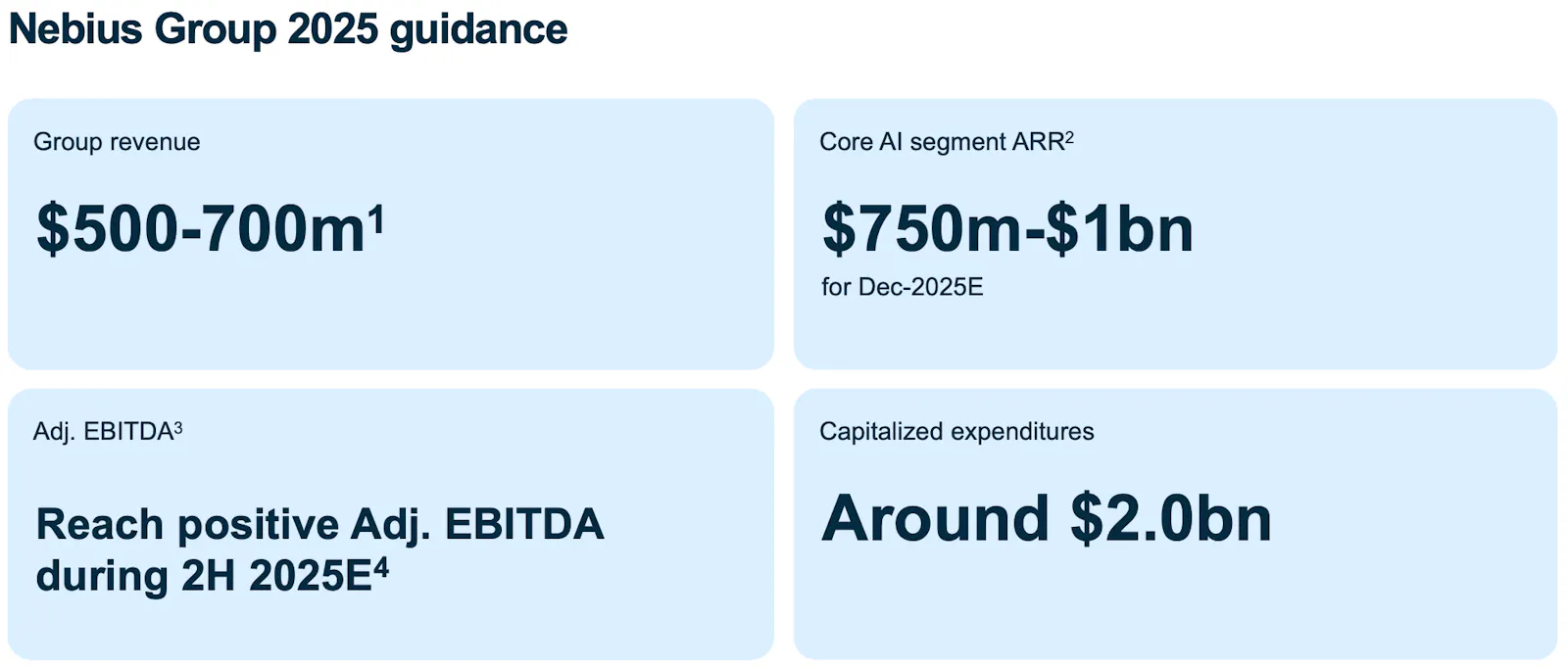 Nebius Group 2025 guidance

Group revenue

$500-700m$^{1}$

Core AI segment ARR$^{2}$

$750m-$1bn

for Dec-2025E

Adj. EBITDA$^{3}$

Reach positive Adj. EBITDA during 2H 2025E$^{4}$

Capitalized expenditures

Around $2.0bn