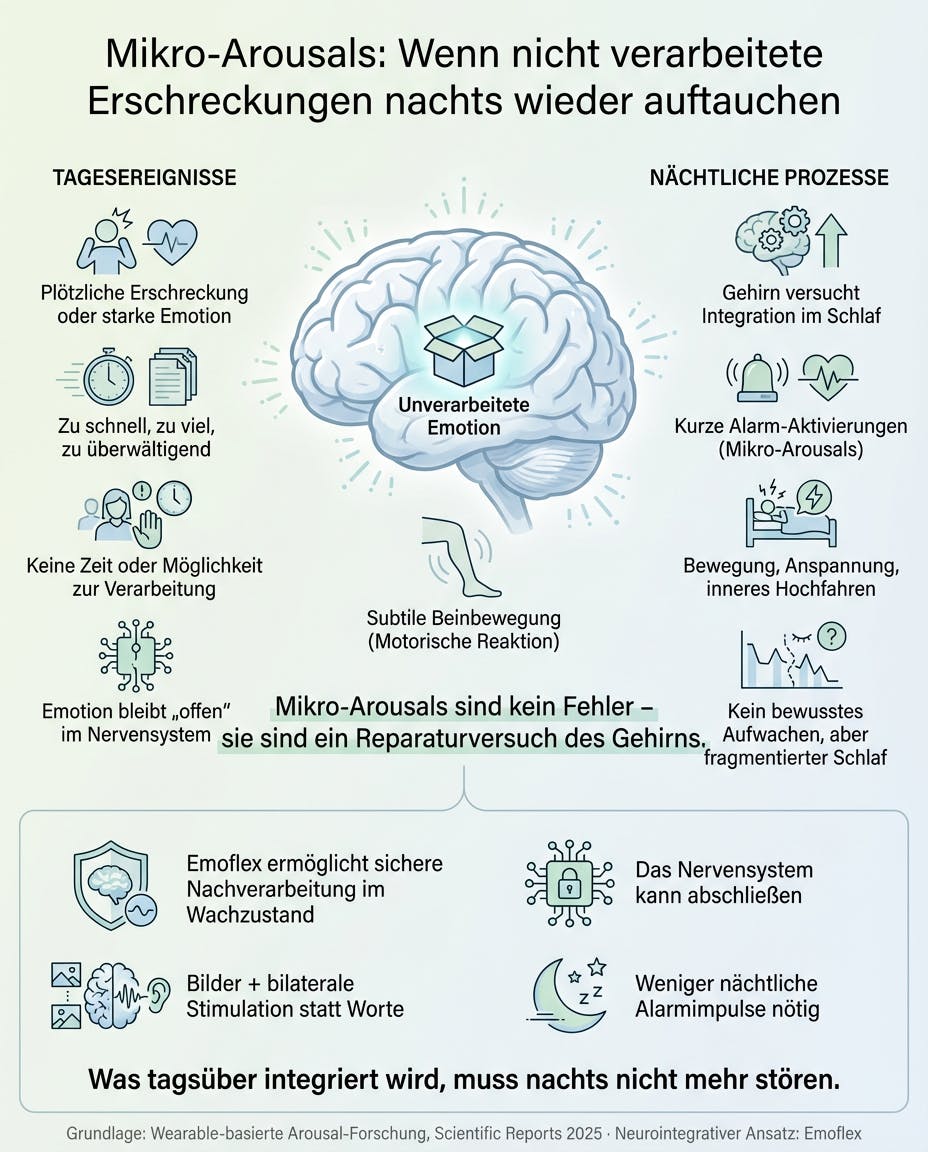 Mikro-Arousals: Wenn nicht verarbeitete Erschreckungen nachts wieder auftauchen

TAGESEREIGNISSE

Plötzliche Erschreckung oder starke Emotion

Zu schnell, zu viel, zu überwältigend

Keine Zeit oder Möglichkeit zur Verarbeitung

Emotion bleibt „offen" im Nervensystem

Unverarbeitete Emotion

Subtile Beinbewegung (Motorische Reaktion)

NÄCHTLICHE PROZESSE

Gehirn versucht Integration im Schlaf

Kurze Alarm-Aktivierungen (Mikro-Arousals)

Bewegung, Anspannung, inneres Hochfahren

Kein bewusstes Aufwachen, aber fragmentierter Schlaf

Mikro-Arousals sind kein Fehler – sie sind ein Reparaturversuch des Gehirns.

Emoflex ermöglicht sichere Nachverarbeitung im Wachzustand

Bilder + bilaterale Stimulation statt Worte

Das Nervensystem kann abschließen

Weniger nächtliche Alarmimpulse nötig

Was tagsüber integriert wird, muss nachts nicht mehr stören.

Grundlage: Wearable-basierte Arousal-Forschung, Scientific Reports 2025 · Neurointegrativer Ansatz: Emoflex